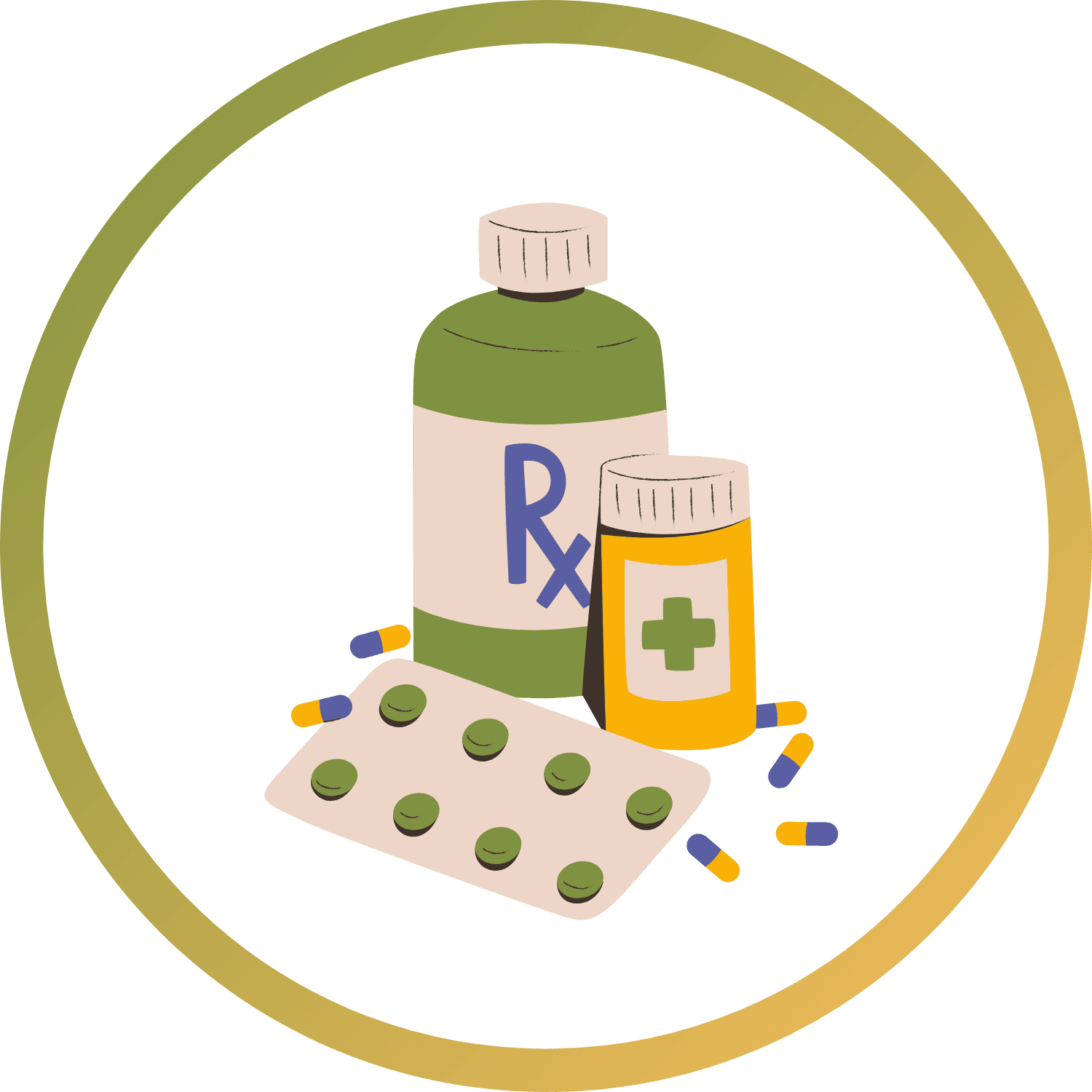 Rx